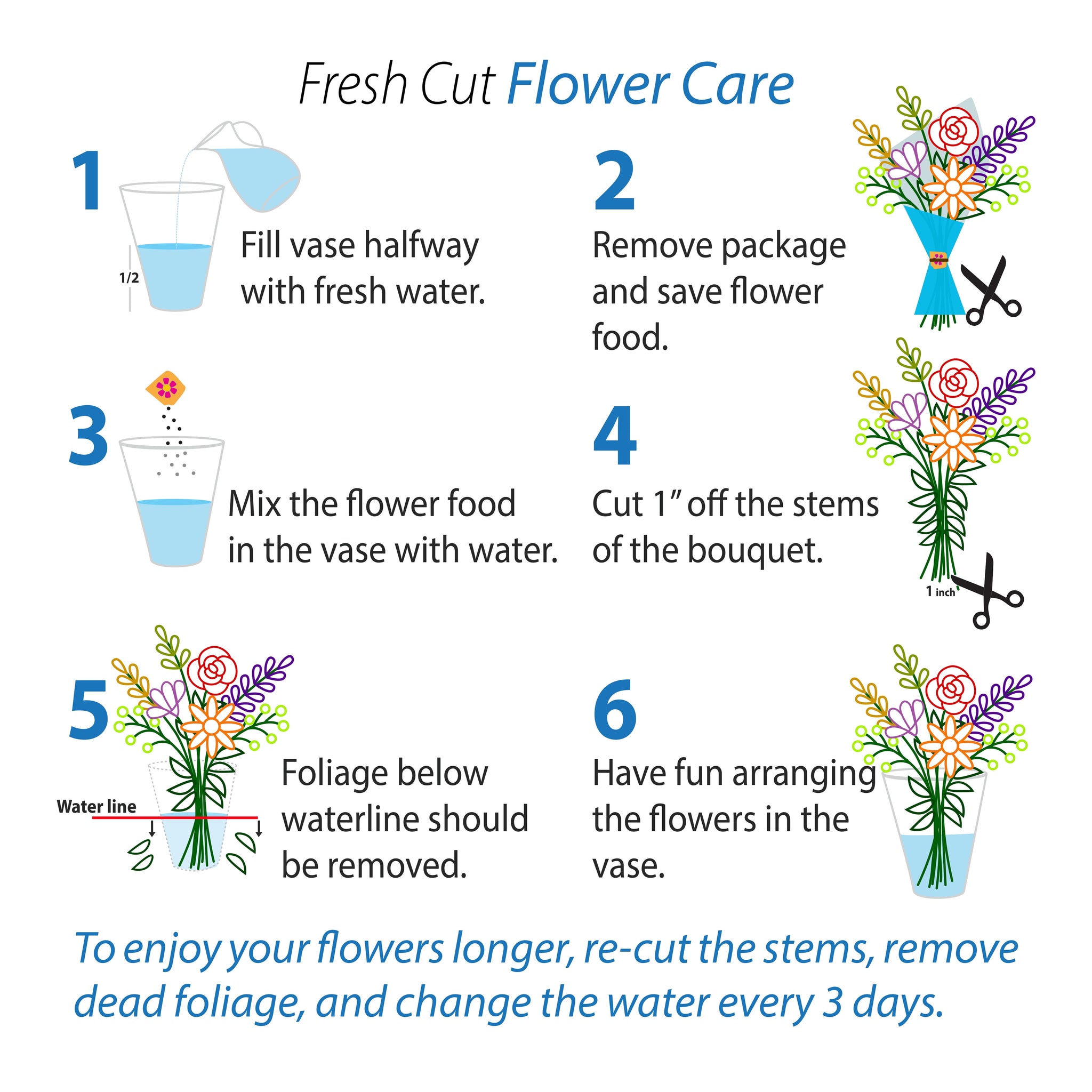 Fresh Cut Flower Care

1

1/2

Fill vase halfway with fresh water.

2

Remove package and save flower food.

3

Mix the flower food in the vase with water.

4

Cut 1" off the stems of the bouquet.

1 inch

5

Water line

Foliage below waterline should be removed.

6

Have fun arranging the flowers in the vase.

To enjoy your flowers longer, re-cut the stems, remove dead foliage, and change the water every 3 days.